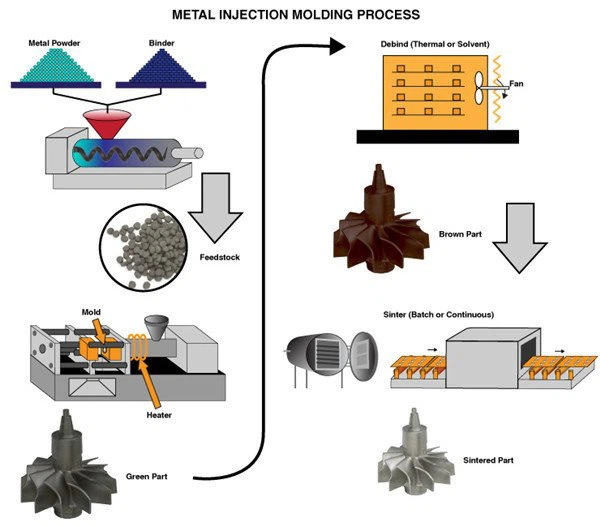 METAL INJECTION MOLDING PROCESS

Metal Powder

Binder

Feedstock

Mold

Heater

Green Part

Debind (Thermal or Solvent)

Fan

Brown Part

Sinter (Batch or Continuous)

Sintered Part